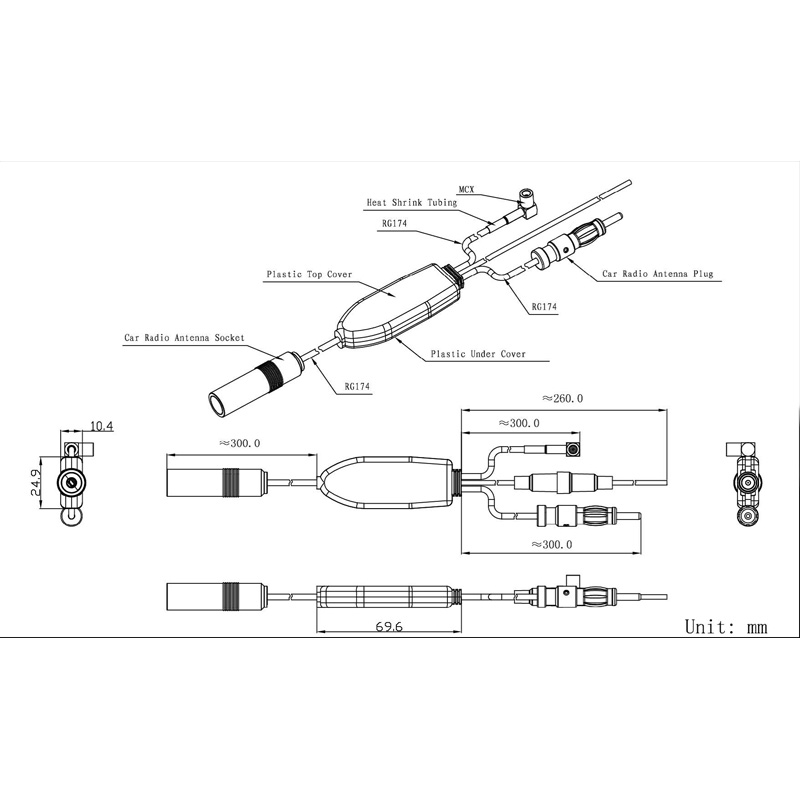 MCX
Heat Shrink Tubing
RG174
Plastic Top Cover
Car Radio Antenna Plug
RG174
Car Radio Antenna Socket
Plastic Under Cover
RG174
≈260.0
≈300.0
10.4
≈300.0
24.9
≈300.0
69.6
Unit: mm