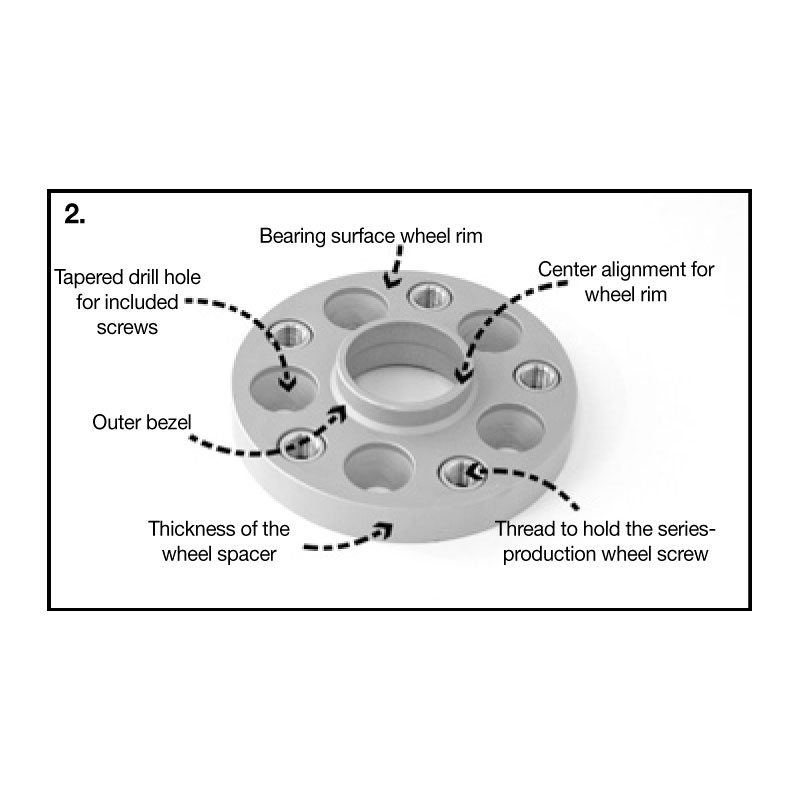 2.

Bearing surface wheel rim

Tapered drill hole for included screws

Center alignment for wheel rim

Outer bezel

Thickness of the wheel spacer

Thread to hold the series-production wheel screw